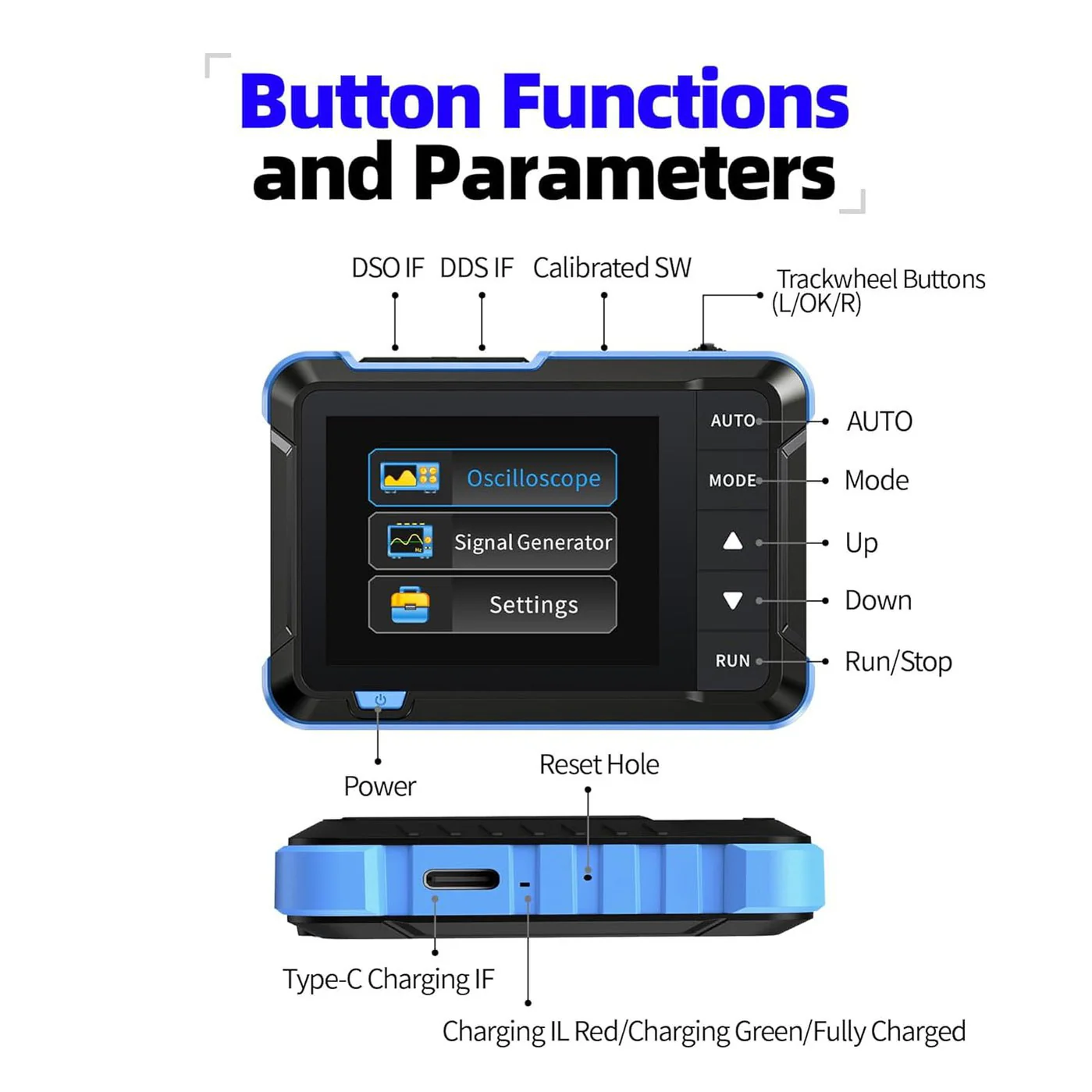 Button Functions
and Parameters

DSO IF DDS IF Calibrated SW Trackwheel Buttons (L/OK/R)

Oscilloscope
Signal Generator
Settings

AUTO
MODE
RUN

AUTO
Mode
Up
Down
Run/Stop

Power

Reset Hole

Type-C Charging IF

Charging IL Red/Charging Green/Fully Charged